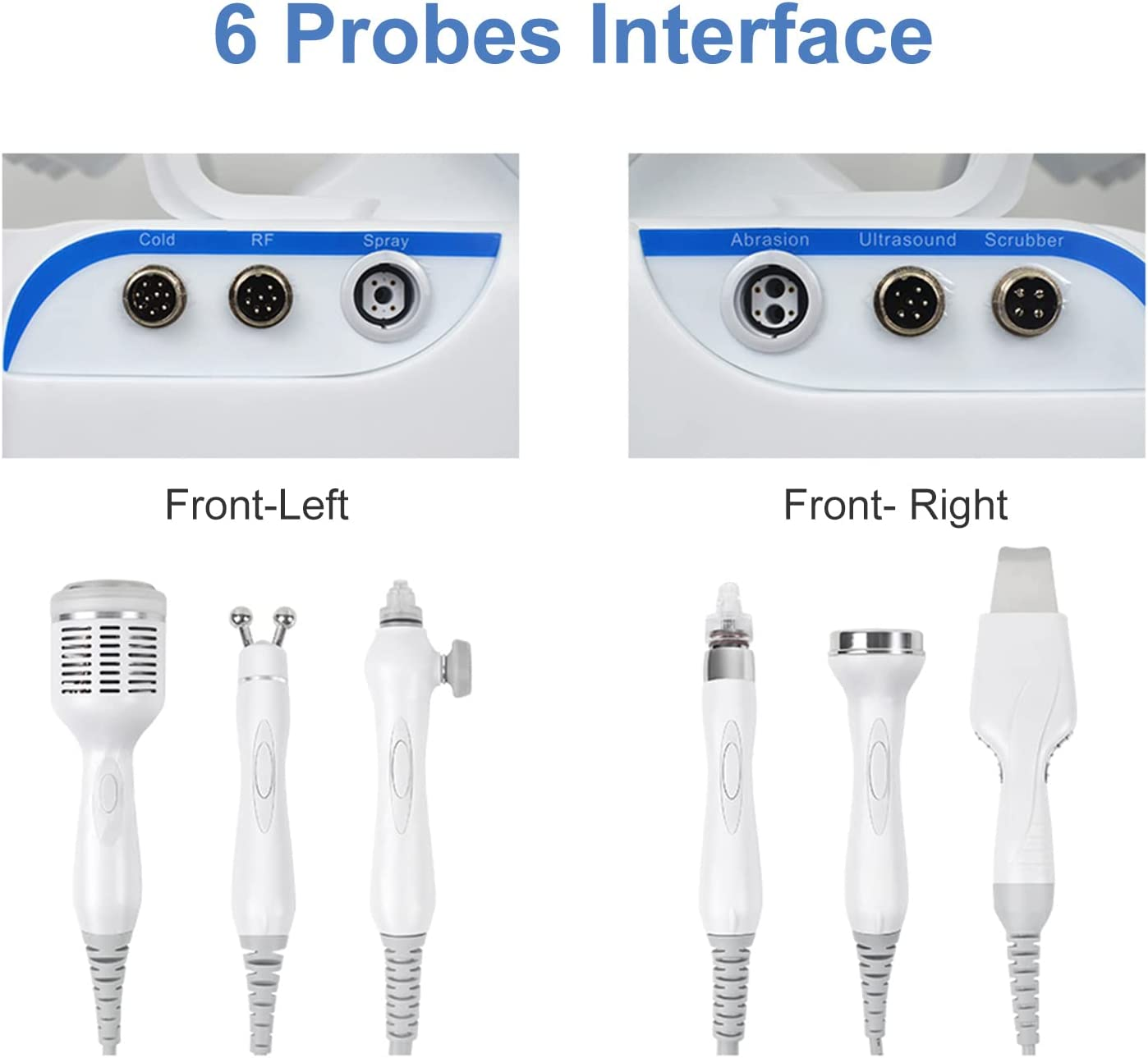 6 Probes Interface

Cold RF Spray

Abrasion Ultrasound Scrubber

Front-Left

Front- Right